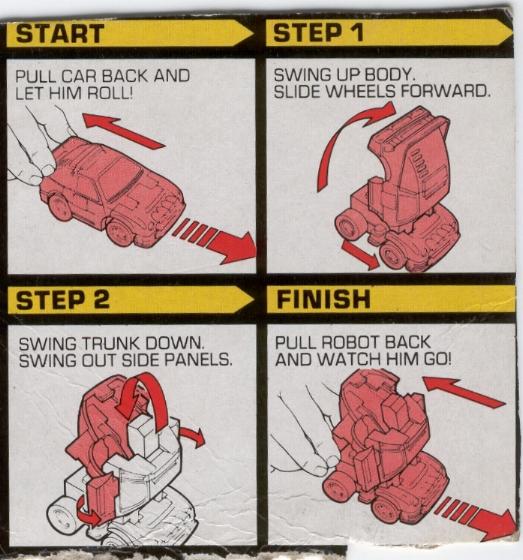 START

PULL CAR BACK AND LET HIM ROLL!

STEP 1

SWING UP BODY. SLIDE WHEELS FORWARD.

STEP 2

SWING TRUNK DOWN. SWING OUT SIDE PANELS.

FINISH

PULL ROBOT BACK AND WATCH HIM GO!