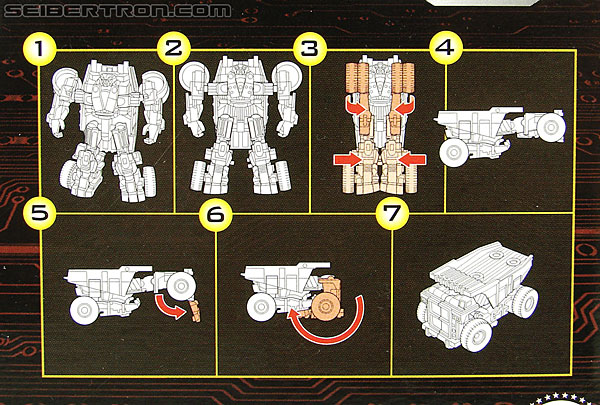 SEIBERTRON.COM

1

2

3

4

5

6

7