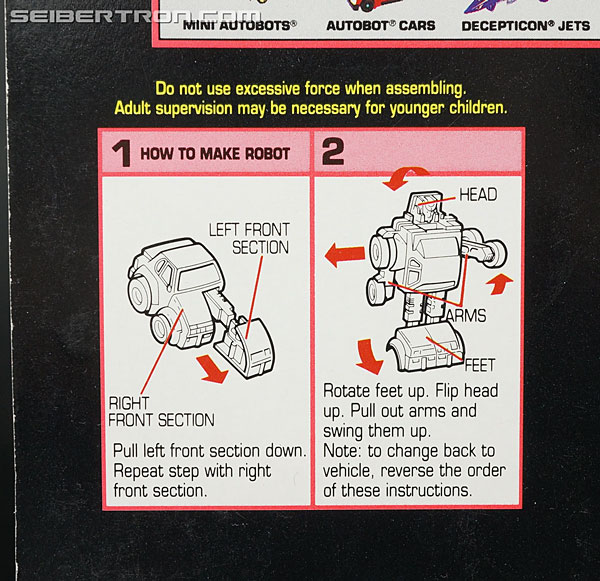 SEIBERTRON.COM

MINI AUTOBOTS® AUTOBOT® CARS DECEPTICON® JETS

Do not use excessive force when assembling.
Adult supervision may be necessary for younger children.

1 HOW TO MAKE ROBOT

LEFT FRONT SECTION

RIGHT FRONT SECTION

Pull left front section down. Repeat step with right front section.

2

HEAD

ARMS

FEET

Rotate feet up. Flip head up. Pull out arms and swing them up.
Note: to change back to vehicle, reverse the order of these instructions.