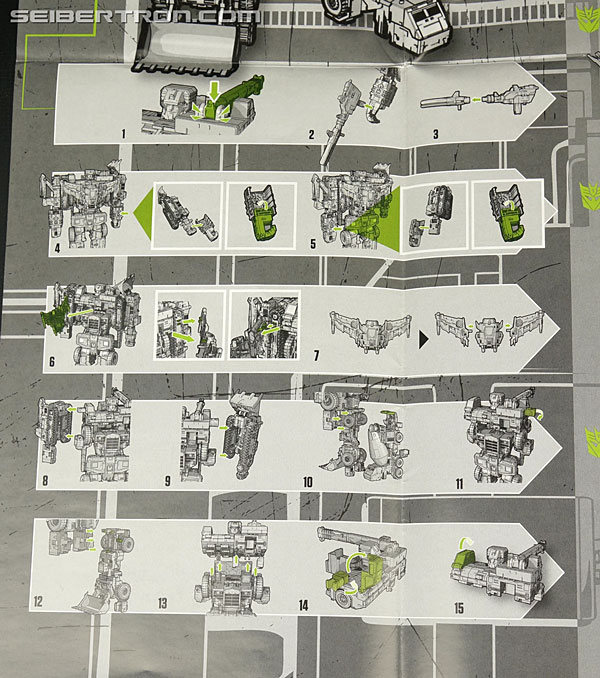 SEIBERTRON.COM

1

2

3

4

5

6

7

8

9

10

11

12

13

14

15